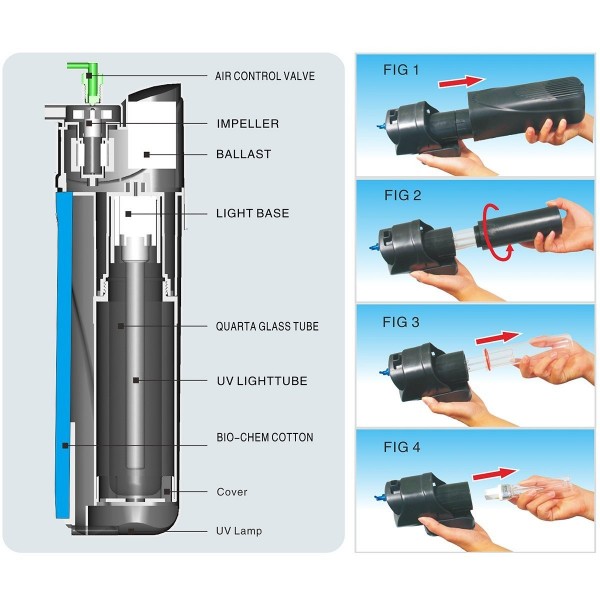 AIR CONTROL VALVE

IMPELLER

BALLAST

LIGHT BASE

QUARTA GLASS TUBE

UV LIGHTTUBE

BIO-CHEM COTTON

Cover

UV Lamp

FIG 1

FIG 2

FIG 3

FIG 4