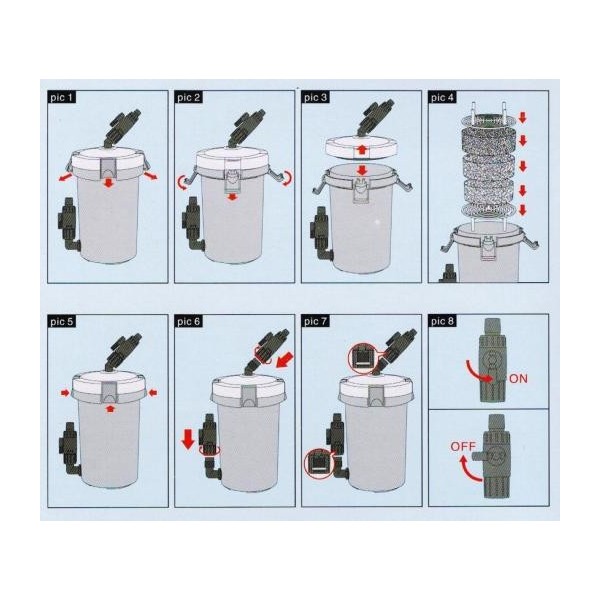 pic 1

pic 2

pic 3

pic 4

pic 5

pic 6

pic 7

pic 8

ON

OFF